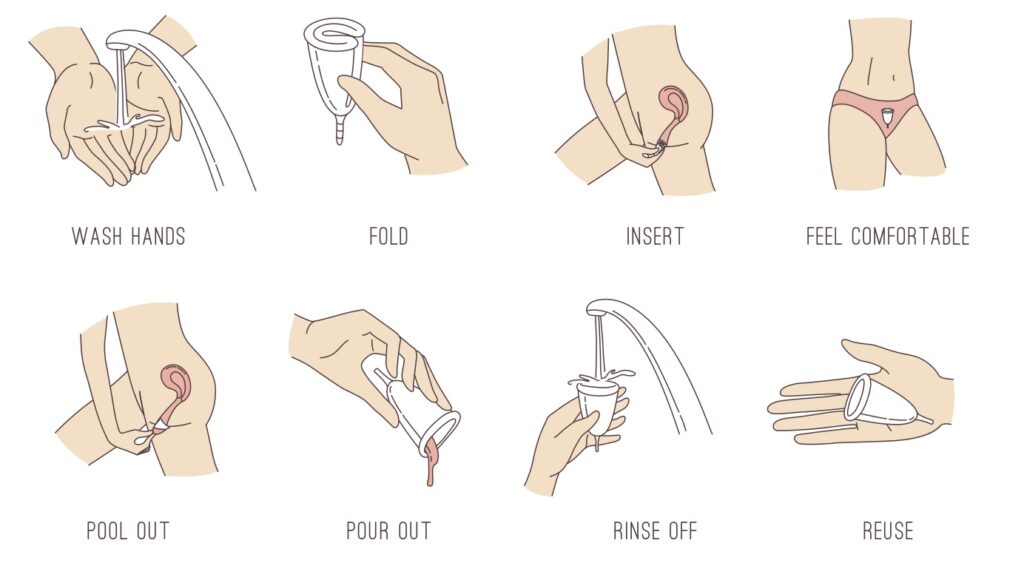 WASH HANDS

FOLD

INSERT

FEEL COMFORTABLE

POOL OUT

POUR OUT

RINSE OFF

REUSE